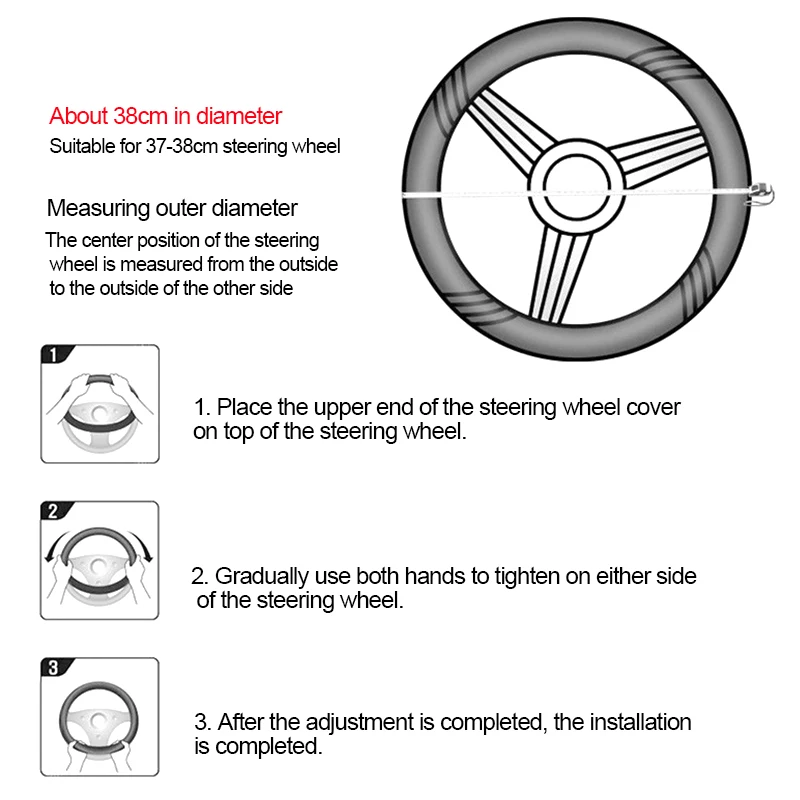 About 38cm in diameter
Suitable for 37-38cm steering wheel

Measuring outer diameter
The center position of the steering wheel is measured from the outside to the outside of the other side

1

1. Place the upper end of the steering wheel cover on top of the steering wheel.

2

2. Gradually use both hands to tighten on either side of the steering wheel.

3

3. After the adjustment is completed, the installation is completed.