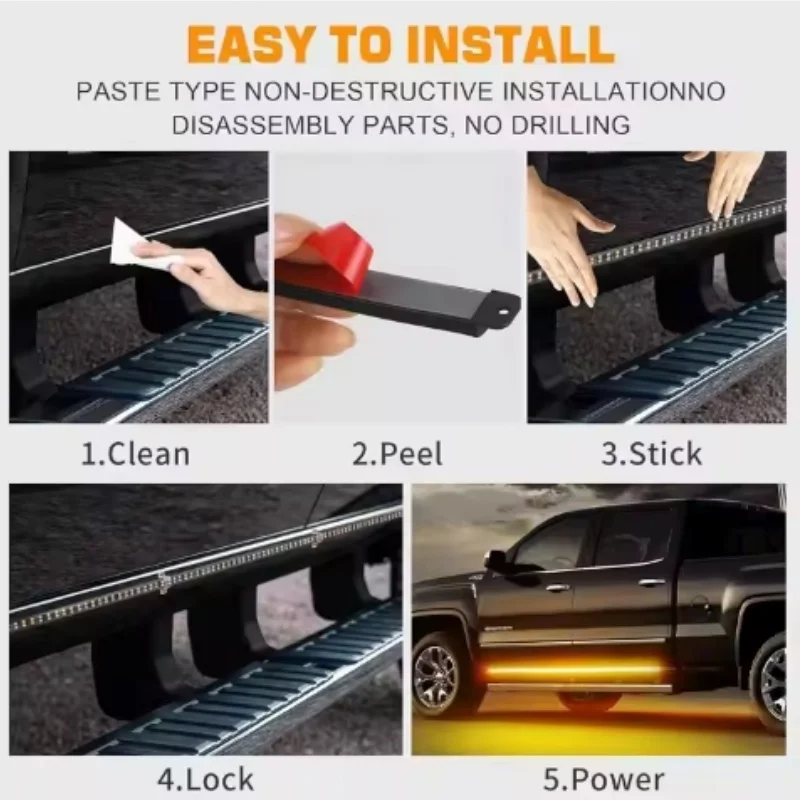 EASY TO INSTALL

PASTE TYPE NON-DESTRUCTIVE INSTALLATIONNO DISASSEMBLY PARTS, NO DRILLING

1.Clean

2.Peel

3.Stick

4.Lock

5.Power